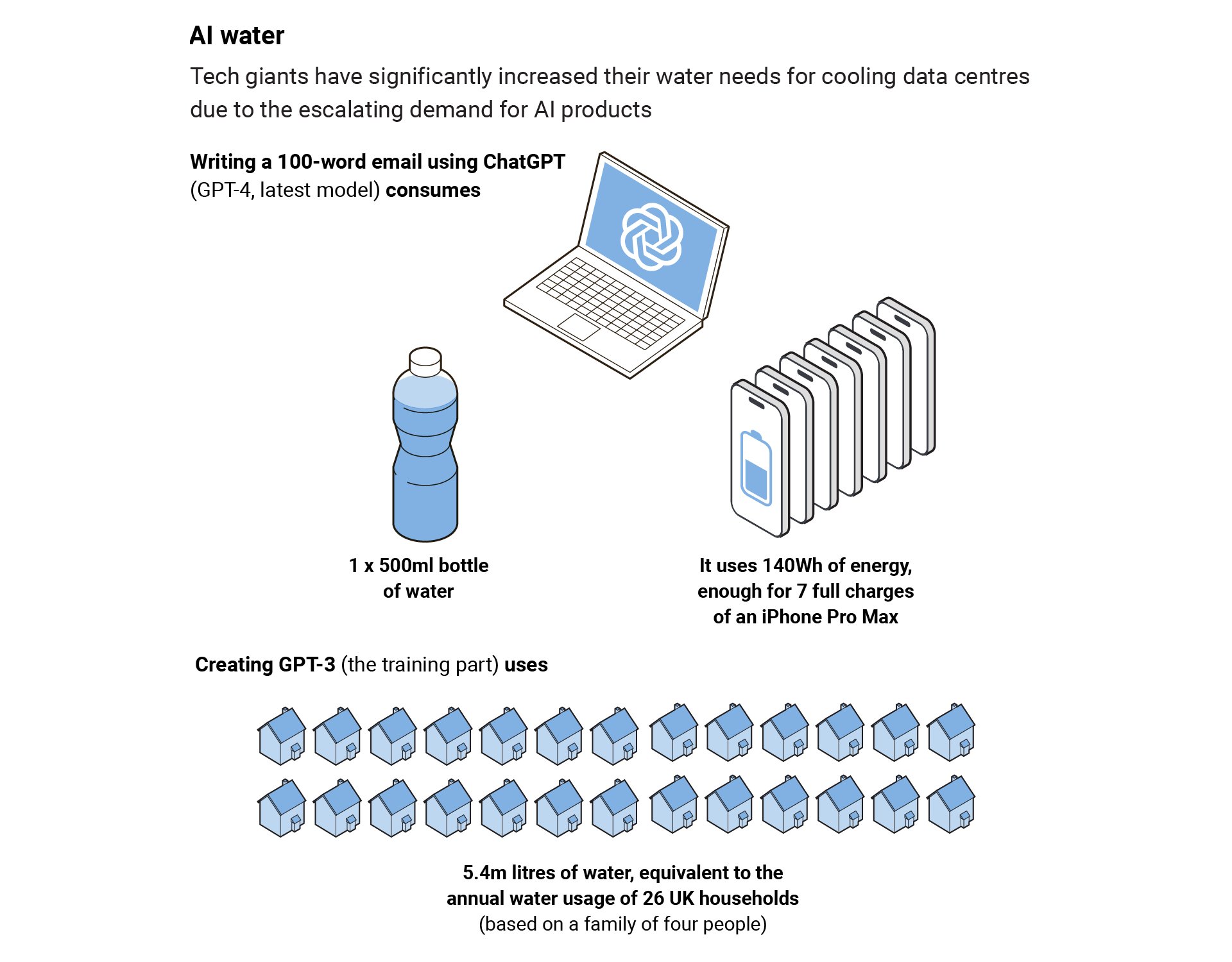 AI water

Tech giants have significantly increased their water needs for cooling data centres due to the escalating demand for AI products

Writing a 100-word email using ChatGPT (GPT-4, latest model) consumes

1 x 500ml bottle of water

It uses 140Wh of energy, enough for 7 full charges of an iPhone Pro Max

Creating GPT-3 (the training part) uses

5.4m litres of water, equivalent to the annual water usage of 26 UK households (based on a family of four people)